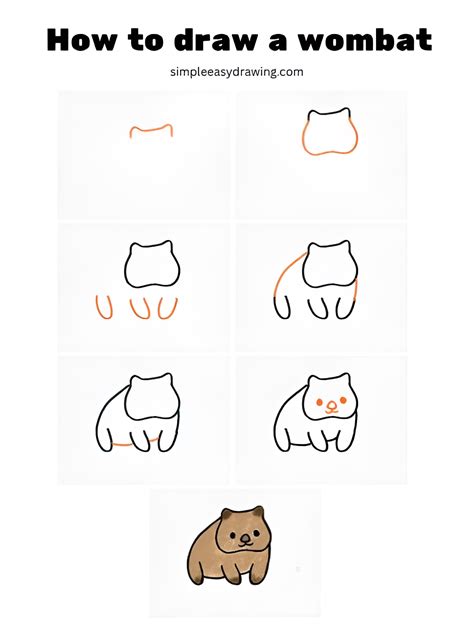 How to draw a wombat

simpleeasydrawing.com