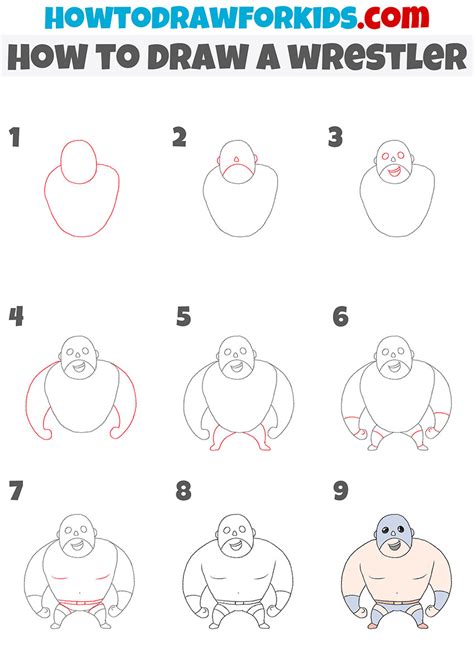 HOWTODRAWFORKIDS.com
HOW TO DRAW A WRESTLER

1

2

3

4

5

6

7

8

9