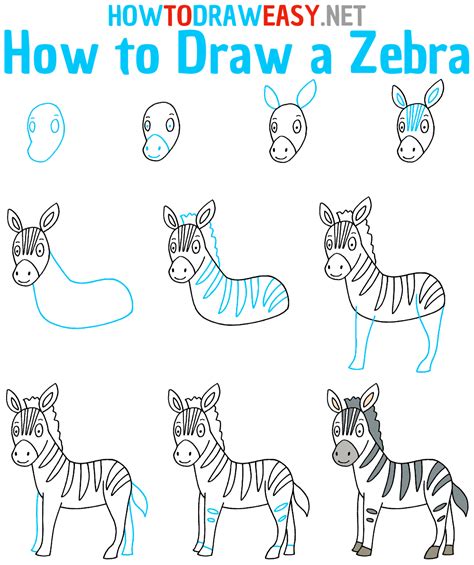 HOWTODRAWEASY.NET
How to Draw a Zebra