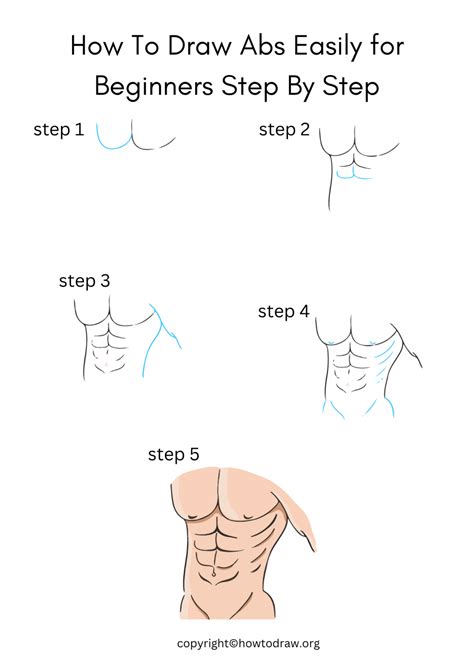 How To Draw Abs Easily for Beginners Step By Step

step 1

step 2

step 3

step 4

step 5

copyright©howtodraw.org