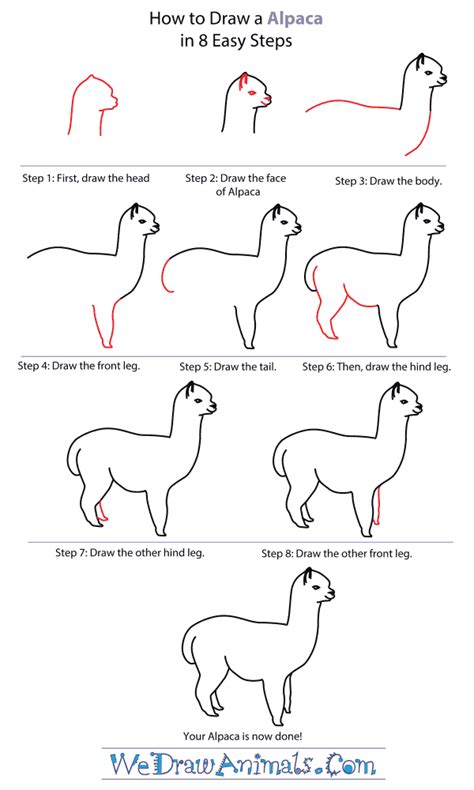 How to Draw a Alpaca
in 8 Easy Steps

Step 1: First, draw the head

Step 2: Draw the face of Alpaca

Step 3: Draw the body.

Step 4: Draw the front leg.

Step 5: Draw the tail.

Step 6: Then, draw the hind leg.

Step 7: Draw the other hind leg.

Step 8: Draw the other front leg.

Your Alpaca is now done!

WeDrawAnimals.Com