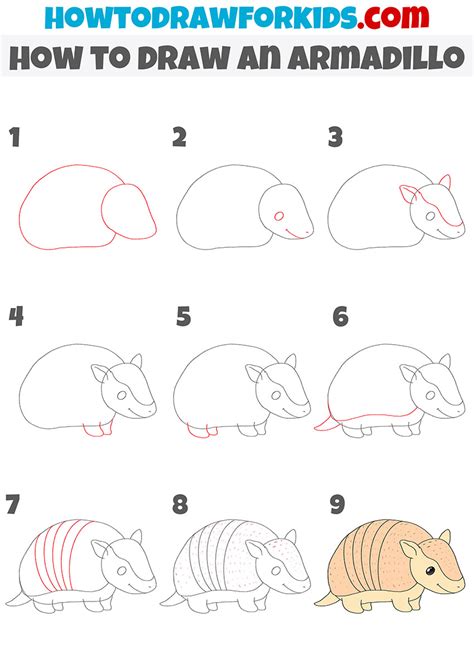 HOWTODRAWFORKIDS.com
HOW TO DRAW AN ARMADILLO

1

2

3

4

5

6

7

8

9