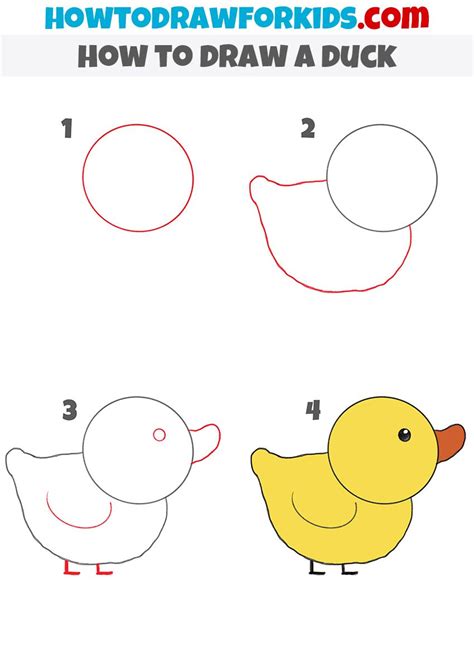 HOWTODRAWFORKIDS.com
HOW TO DRAW A DUCK

1

2

3

4