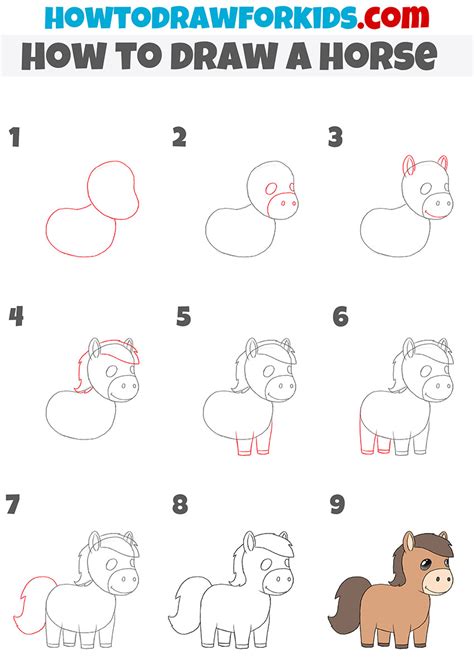 HOWTODRAWFORKIDS.com
HOW TO DRAW A HORSE

1

2

3

4

5

6

7

8

9