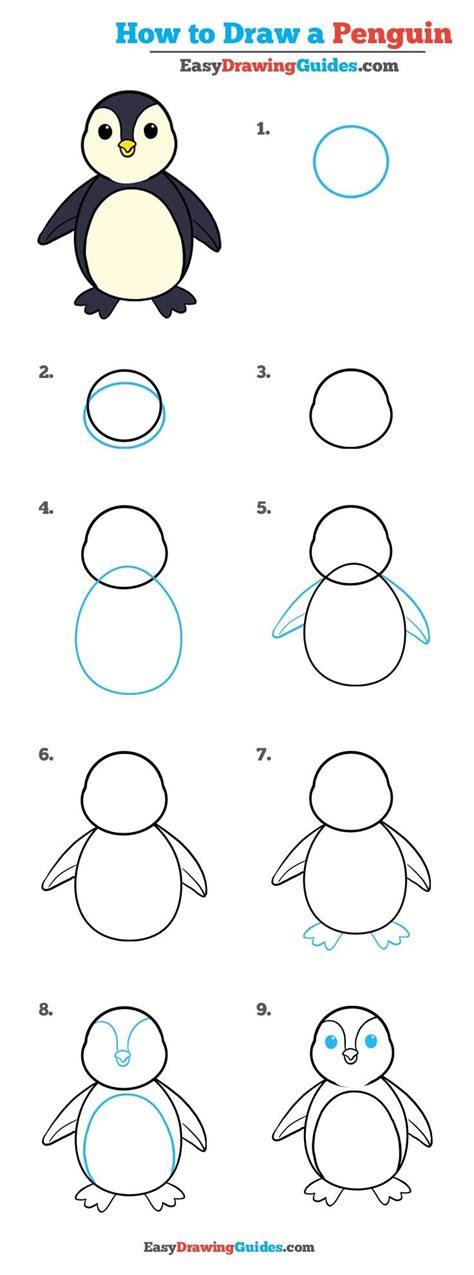 How to Draw a Penguin
EasyDrawingGuides.com

1.

2.

3.

4.

5.

6.

7.

8.

9.

EasyDrawingGuides.com