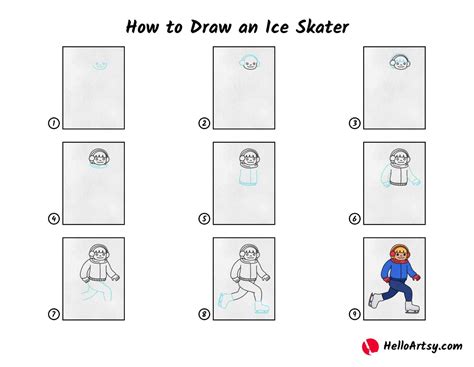 How to Draw an Ice Skater

1

2

3

4

5

6

7

8

9

HelloArtsy.com