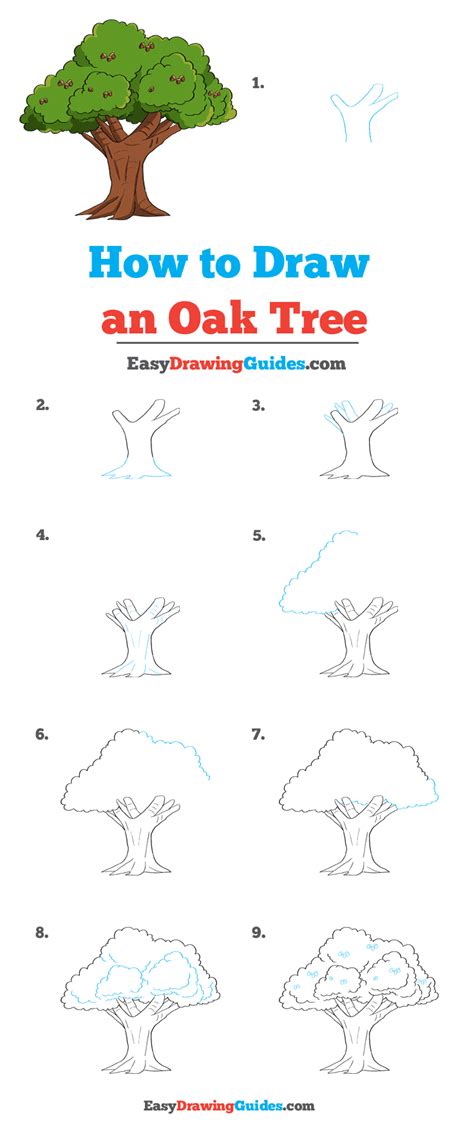 1.

How to Draw an Oak Tree

EasyDrawingGuides.com

2.

3.

4.

5.

6.

7.

8.

9.

EasyDrawingGuides.com