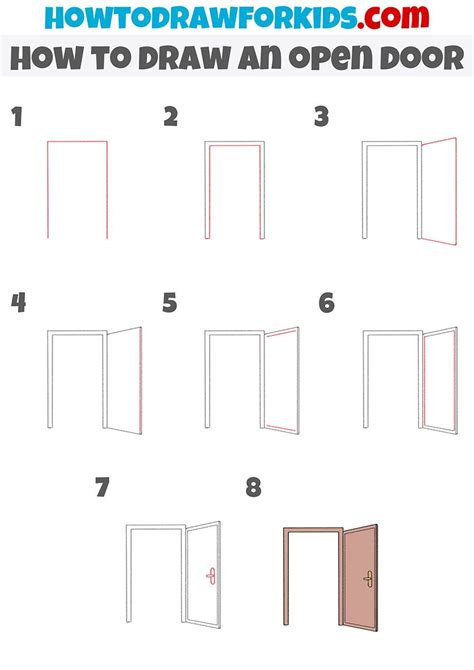 HOWTODRAWFORKIDS.com
HOW TO DRAW AN OPEN DOOR

1

2

3

4

5

6

7

8