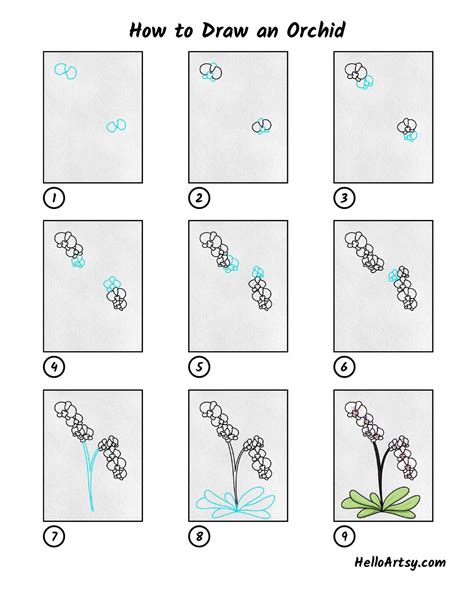 How to Draw an Orchid

1

2

3

4

5

6

7

8

9

HelloArtsy.com