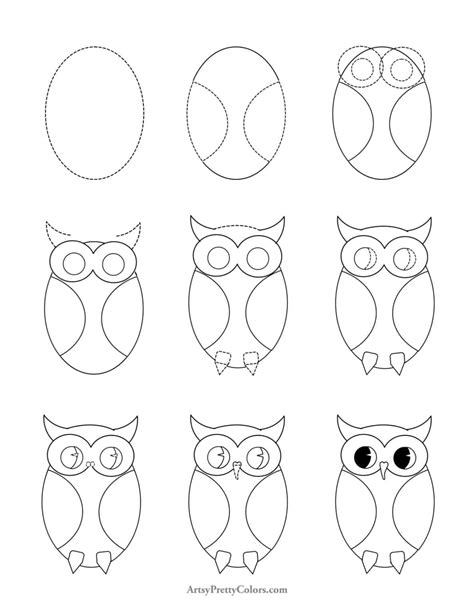 ArtsyPrettyColors.com