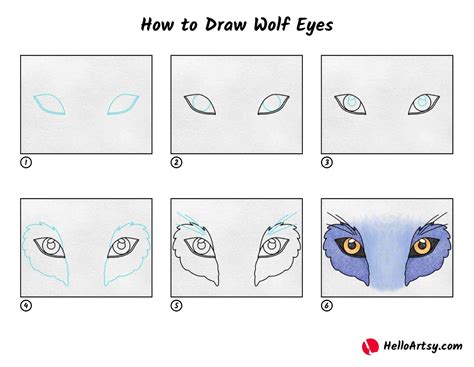 How to Draw Wolf Eyes

1

2

3

4

5

6

HelloArtsy.com