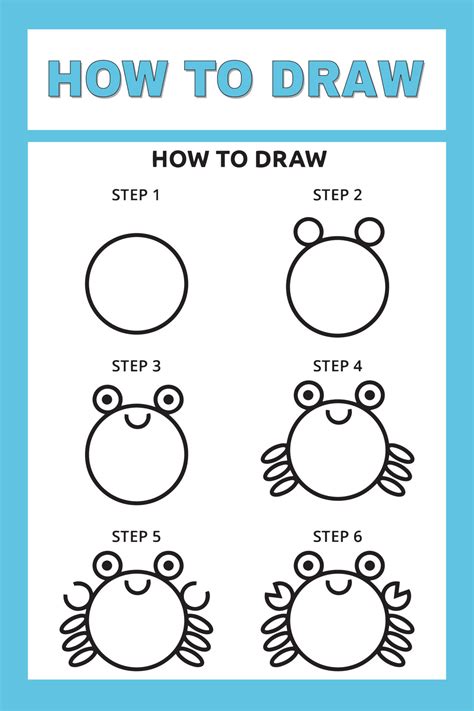 HOW TO DRAW

HOW TO DRAW

STEP 1

STEP 2

STEP 3

STEP 4

STEP 5

STEP 6