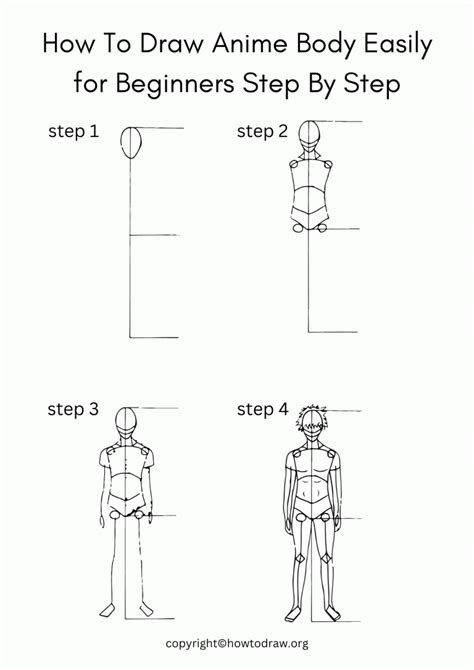 How To Draw Anime Body Easily for Beginners Step By Step

step 1

step 2

step 3

step 4

copyright©howtodraw.org