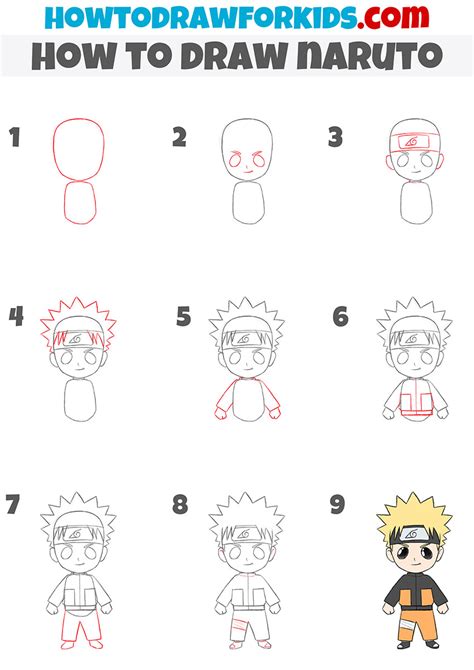 HOWTODRAWFORKIDS.com
HOW TO DRAW NARUTO

1

2

3

4

5

6

7

8

9