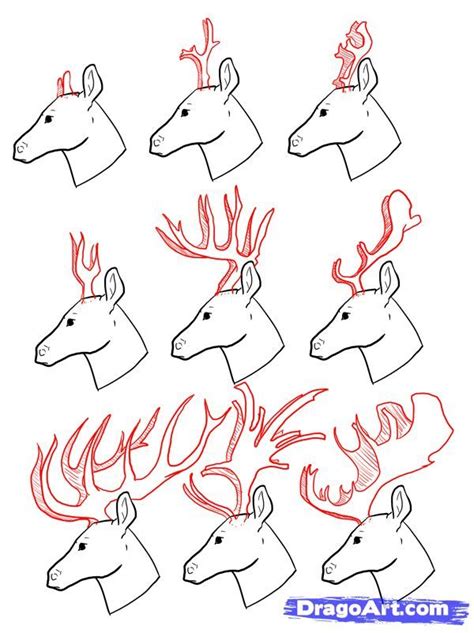 DragoArt.com