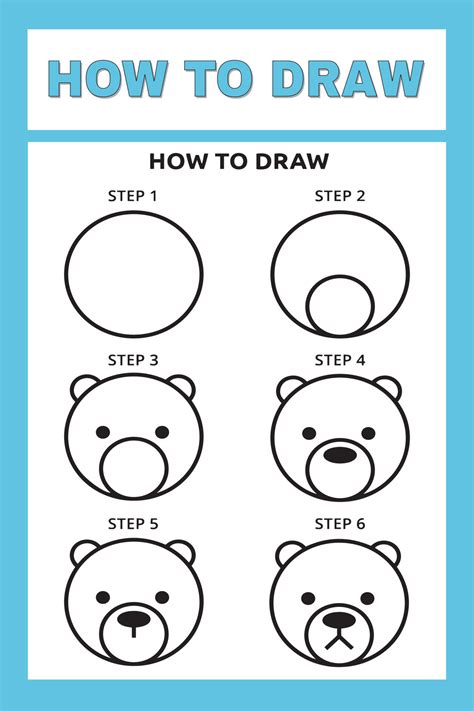 HOW TO DRAW

HOW TO DRAW

STEP 1

STEP 2

STEP 3

STEP 4

STEP 5

STEP 6