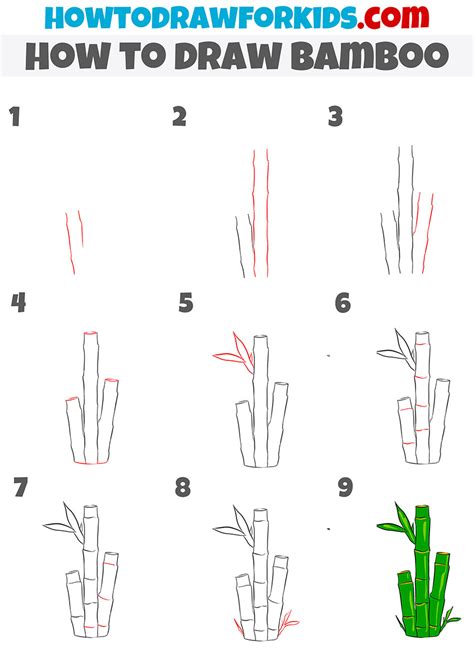 HOWTODRAWFORKIDS.com

HOW TO DRAW BAMBOO

1

2

3

4

5

6

7

8

9