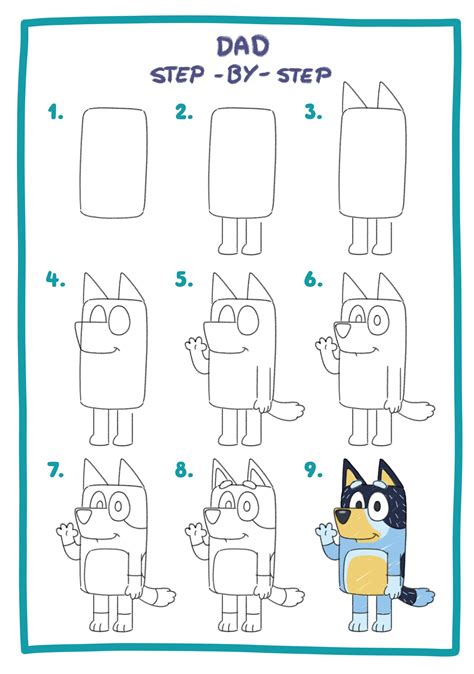 DAD
STEP -BY- STEP

1.

2.

3.

4.

5.

6.

7.

8.

9.