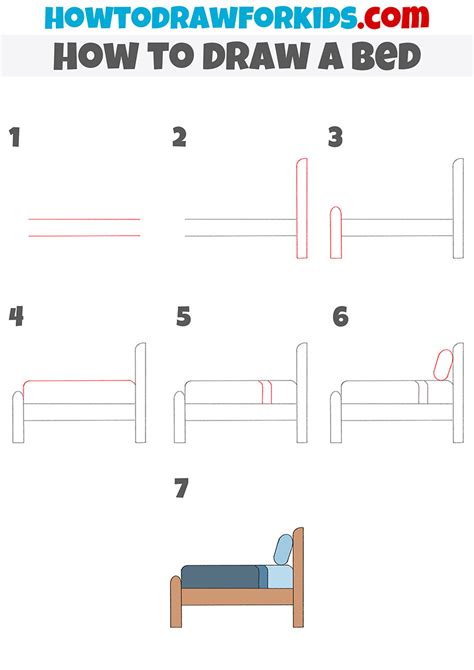 HOWTODRAWFORKIDS.com
HOW TO DRAW A BED

1

2

3

4

5

6

7