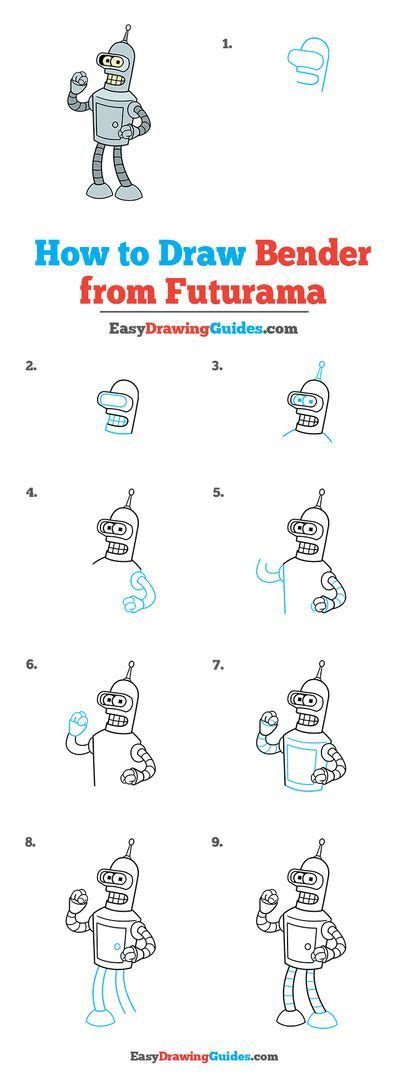 1.

How to Draw Bender from Futurama

EasyDrawingGuides.com

2.

3.

4.

5.

6.

7.

8.

9.

EasyDrawingGuides.com