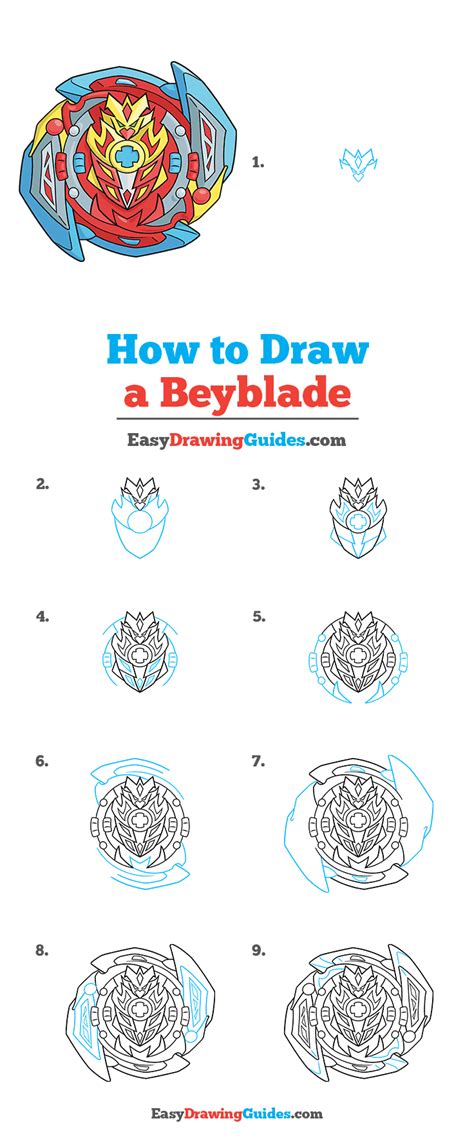 1.

How to Draw a Beyblade

EasyDrawingGuides.com

2.

3.

4.

5.

6.

7.

8.

9.

EasyDrawingGuides.com