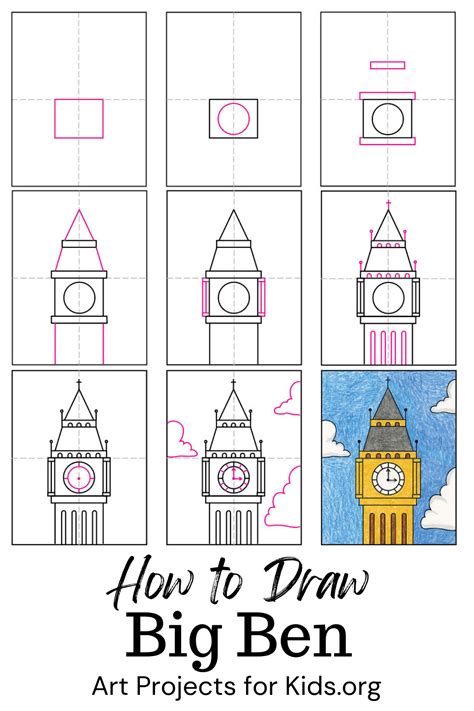 How to Draw
Big Ben
Art Projects for Kids.org