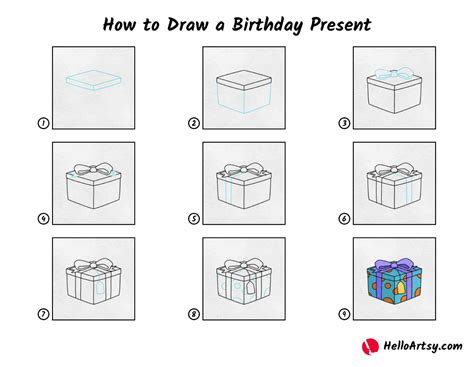 How to Draw a Birthday Present

1

2

3

4

5

6

7

8

9

HelloArtsy.com