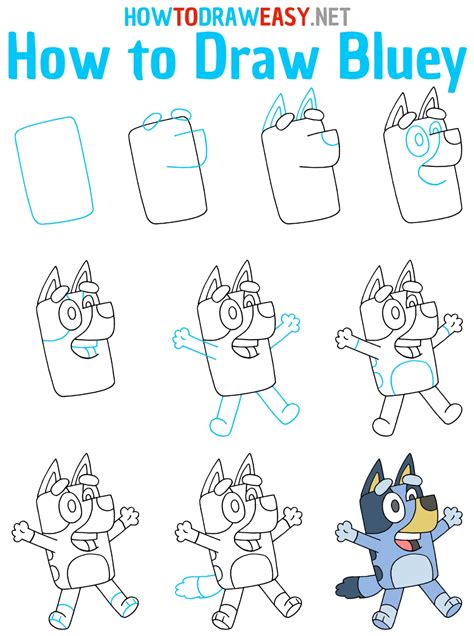 HOWTODRAWEASY.NET
How to Draw Bluey