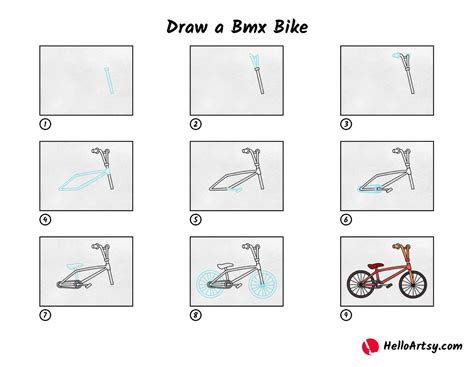 Draw a Bmx Bike

1

2

3

4

5

6

7

8

9

HelloArtsy.com