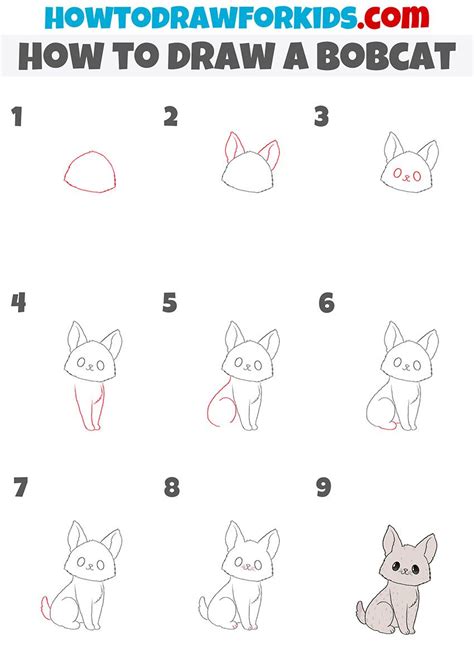 HOWTODRAWFORKIDS.com
HOW TO DRAW A BOBCAT

1

2

3

4

5

6

7

8

9