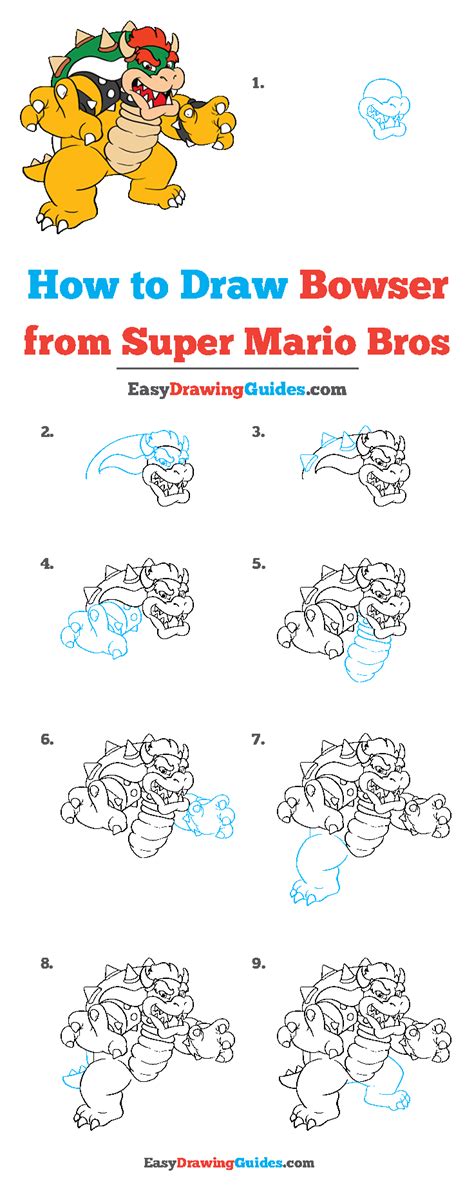 1.

How to Draw Bowser from Super Mario Bros

EasyDrawingGuides.com

2.

3.

4.

5.

6.

7.

8.

9.

EasyDrawingGuides.com