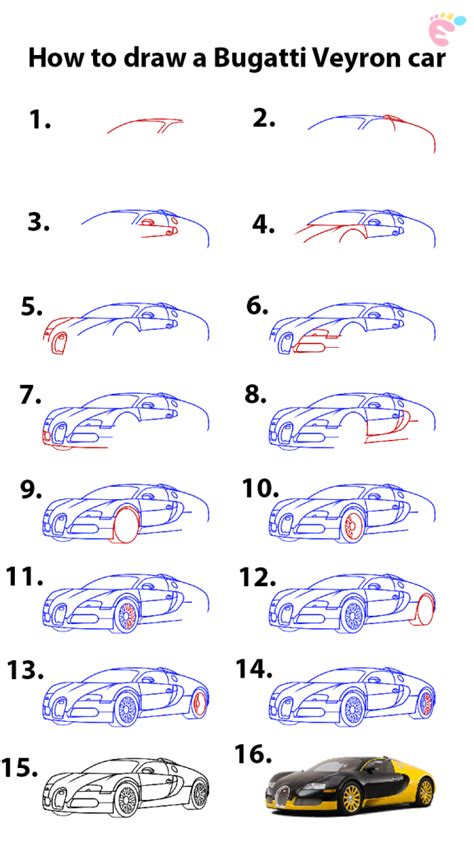 How to draw a Bugatti Veyron car

1.

2.

3.

4.

5.

6.

7.

8.

9.

10.

11.

12.

13.

14.

15.

16.