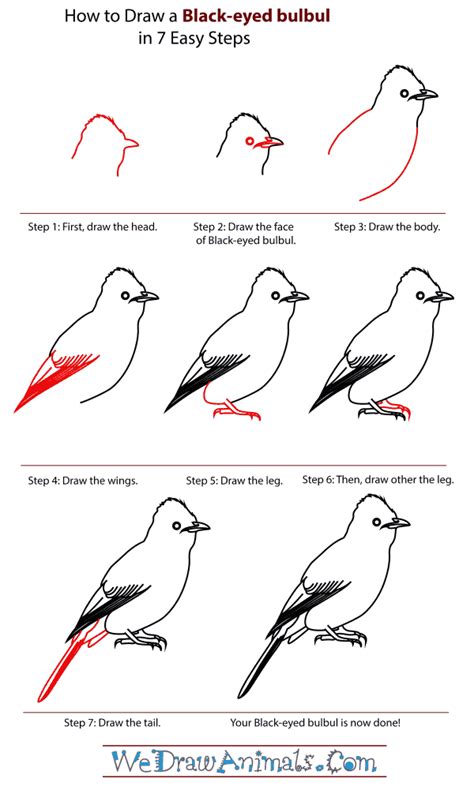 How to Draw a Black-eyed bulbul in 7 Easy Steps

Step 1: First, draw the head.

Step 2: Draw the face of Black-eyed bulbul.

Step 3: Draw the body.

Step 4: Draw the wings.

Step 5: Draw the leg.

Step 6: Then, draw other the leg.

Step 7: Draw the tail.

Your Black-eyed bulbul is now done!

WeDrawAnimals.Com