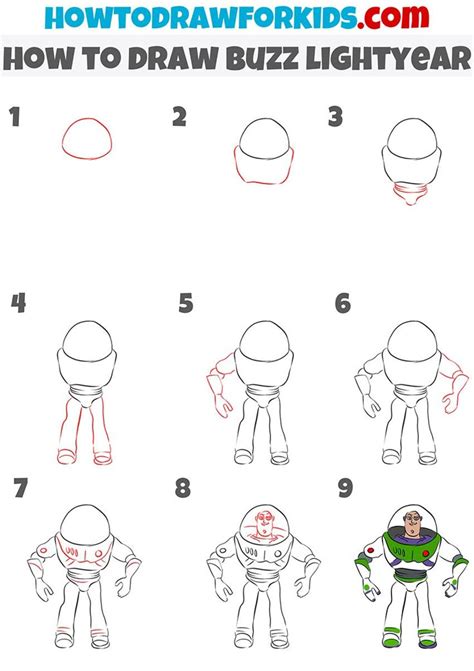 HOWTODRAWFORKIDS.com
HOW TO DRAW BUZZ LIGHTYEAR

1

2

3

4

5

6

7

8

9