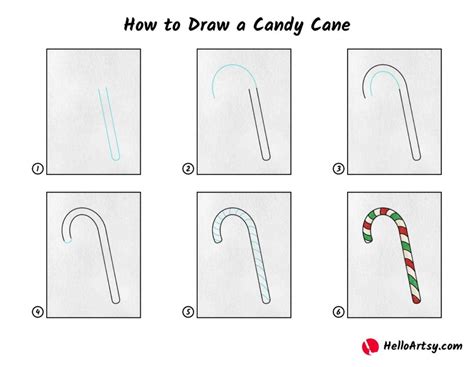 How to Draw a Candy Cane

1

2

3

4

5

6

HelloArtsy.com