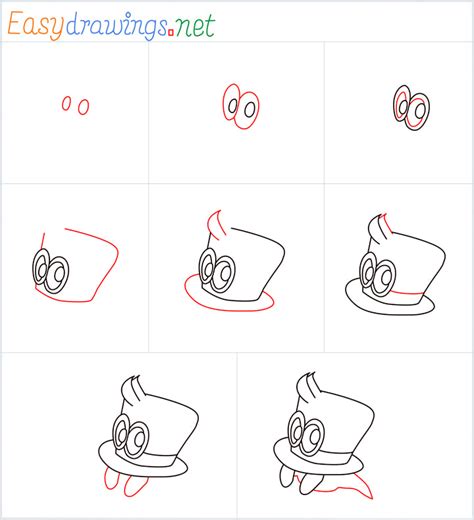 Easydrawings.net