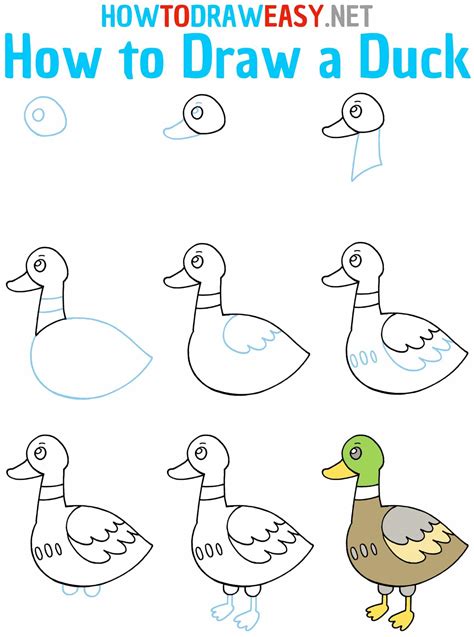 HOWTODRAWEASY.NET
How to Draw a Duck