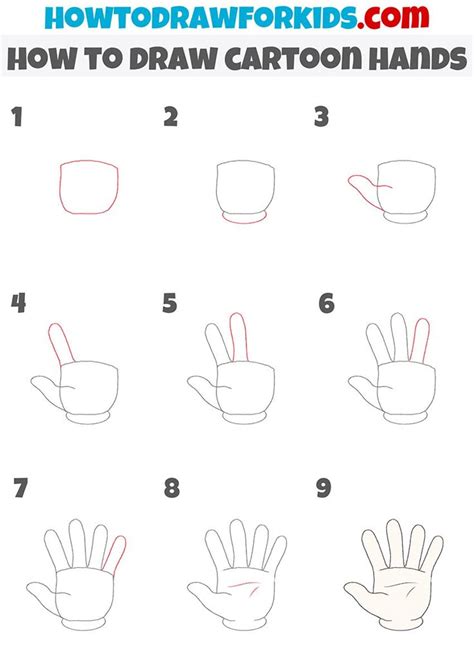 HOWTODRAWFORKIDS.com
HOW TO DRAW CARTOON HANDS

1

2

3

4

5

6

7

8

9