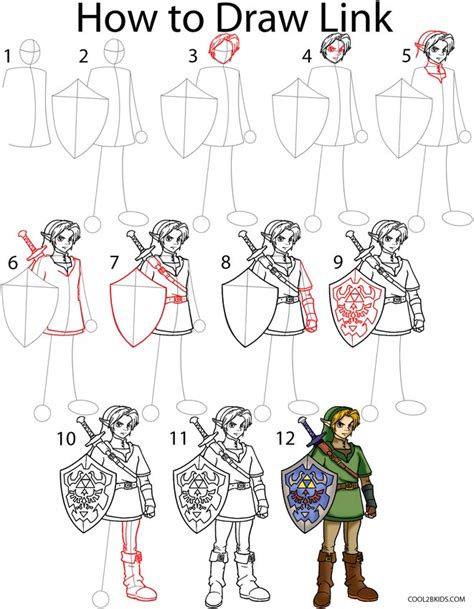 How to Draw Link

1
2
3
4
5
6
7
8
9
10
11
12

COOL2BKIDS.COM