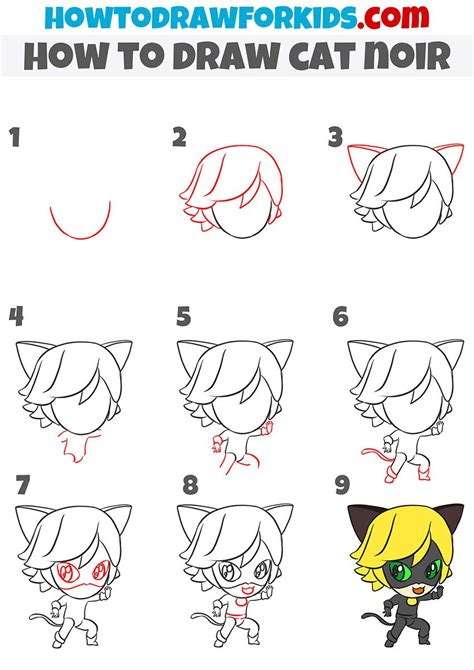 HOWTODRAWFORKIDS.com
HOW TO DRAW CAT NOIR

1

2

3

4

5

6

7

8

9