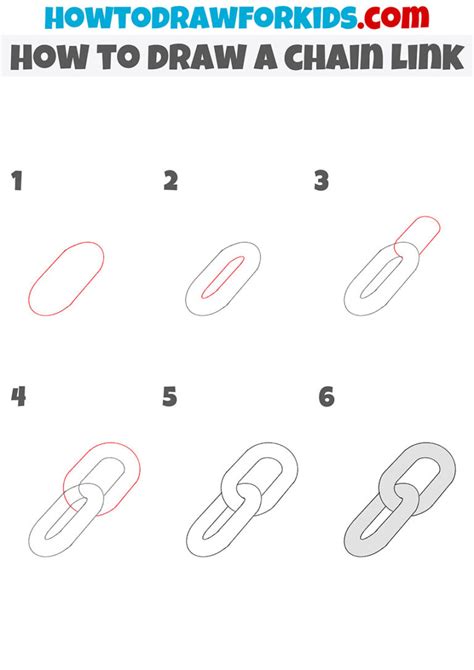 HOWTODRAWFORKIDS.com
HOW TO DRAW A CHAIN LINK

1

2

3

4

5

6