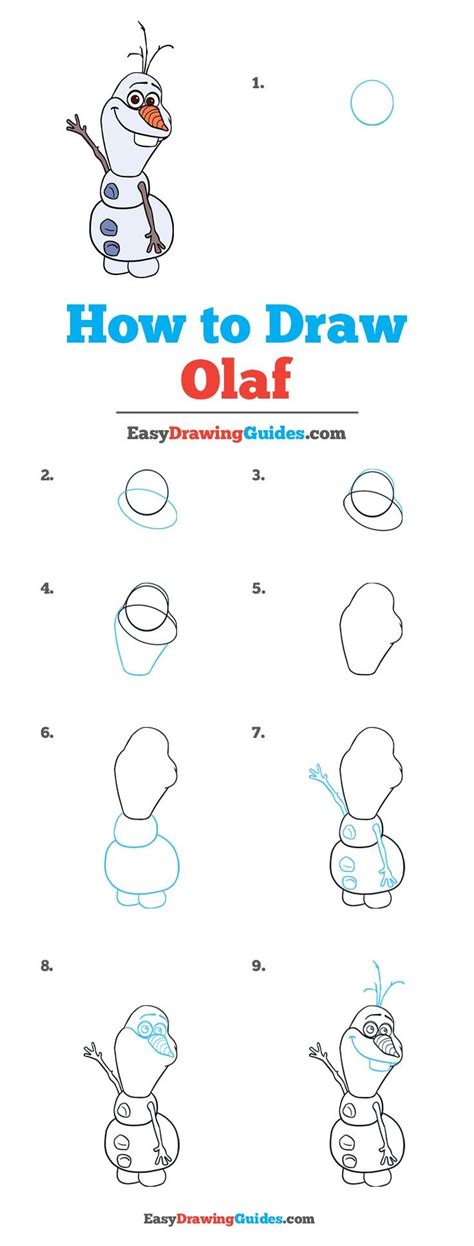 1.

How to Draw Olaf

EasyDrawingGuides.com

2.

3.

4.

5.

6.

7.

8.

9.

EasyDrawingGuides.com