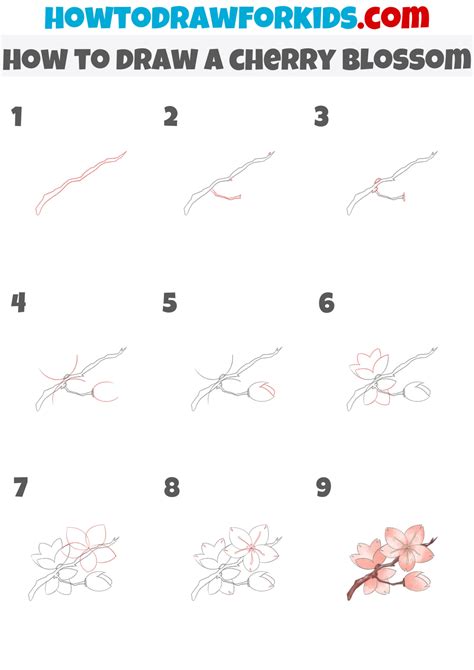 HOWTODRAWFORKIDS.com

HOW TO DRAW A CHERRY BLOSSOM

1

2

3

4

5

6

7

8

9