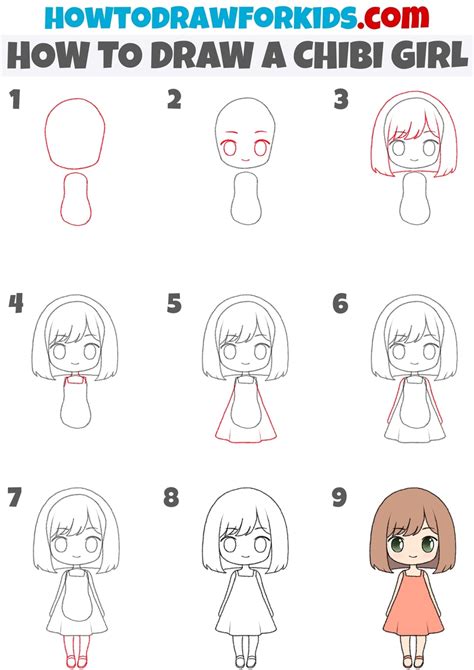 HOWTODRAWFORKIDS.com
HOW TO DRAW A CHIBI GIRL

1

2

3

4

5

6

7

8

9