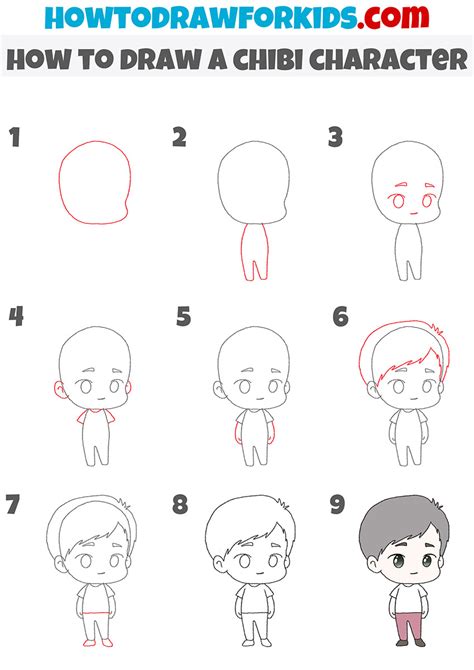 HOWTODRAWFORKIDS.com
HOW TO DRAW A CHIBI CHARACTER

1

2

3

4

5

6

7

8

9