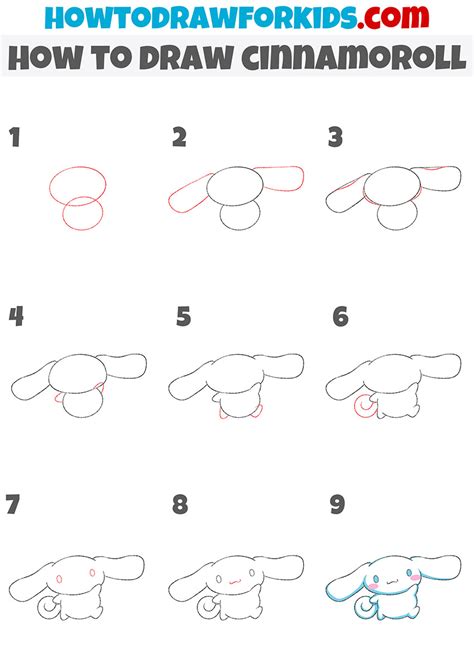 HOWTODRAWFORKIDS.com

HOW TO DRAW CINNAMOROLL

1

2

3

4

5

6

7

8

9