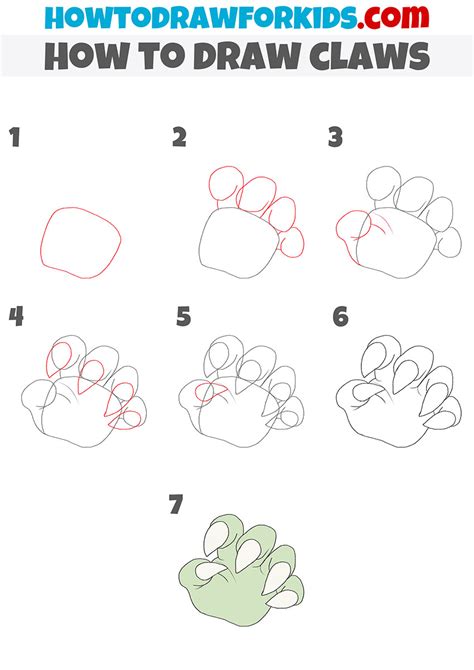 HOWTODRAWFORKIDS.com
HOW TO DRAW CLAWS

1

2

3

4

5

6

7