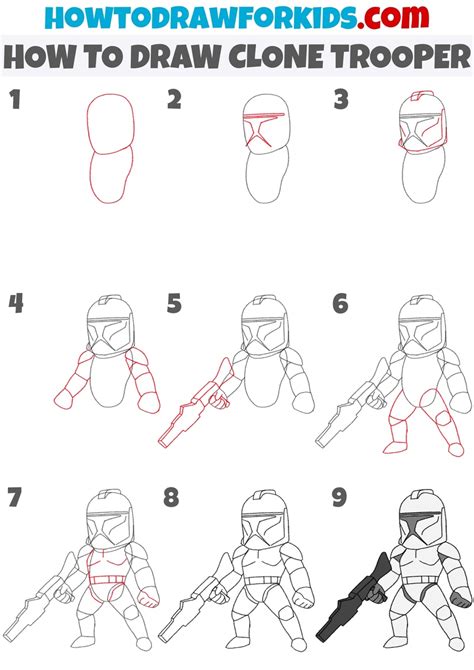 HOWTODRAWFORKIDS.com
HOW TO DRAW CLONE TROOPER

1

2

3

4

5

6

7

8

9