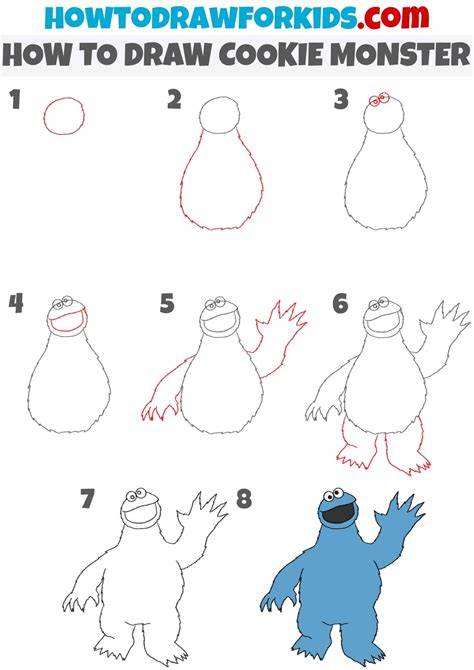 HOWTODRAWFORKIDS.com
HOW TO DRAW COOKIE MONSTER

1

2

3

4

5

6

7

8