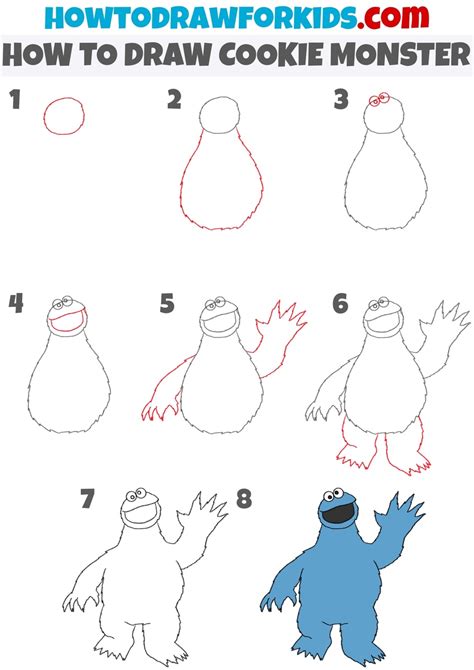 HOWTODRAWFORKIDS.com
HOW TO DRAW COOKIE MONSTER

1

2

3

4

5

6

7

8